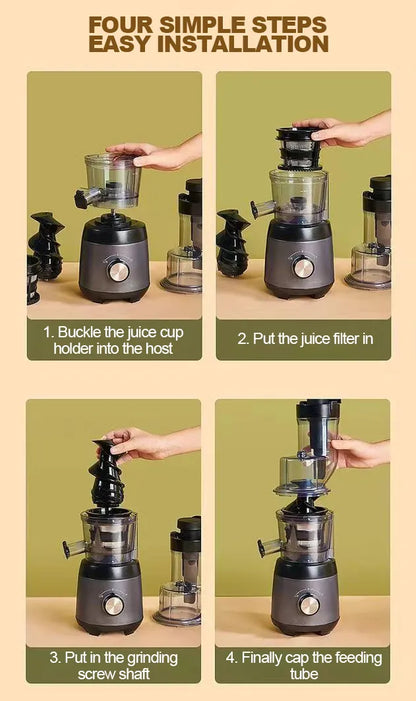 FOUR SIMPLE STEPS
EASY INSTALLATION

1. Buckle the juice cup holder into the host

2. Put the juice filter in

3. Put in the grinding screw shaft

4. Finally cap the feeding tube