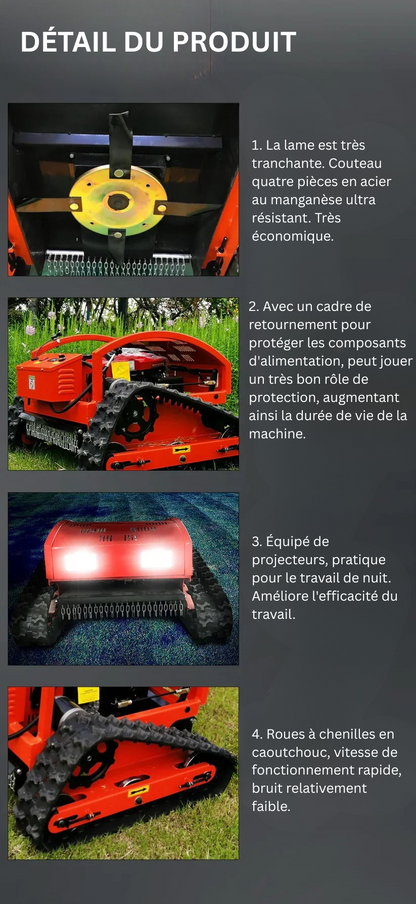 DÉTAIL DU PRODUIT

1. La lame est très tranchante. Couteau quatre pièces en acier au manganèse ultra résistant. Très économique.

2. Avec un cadre de retournement pour protéger les composants d'alimentation, peut jouer un très bon rôle de protection, augmentant ainsi la durée de vie de la machine.

3. Équipé de projecteurs, pratique pour le travail de nuit. Améliore l'efficacité du travail.

4. Roues à chenilles en caoutchouc, vitesse de fonctionnement rapide, bruit relativement faible.